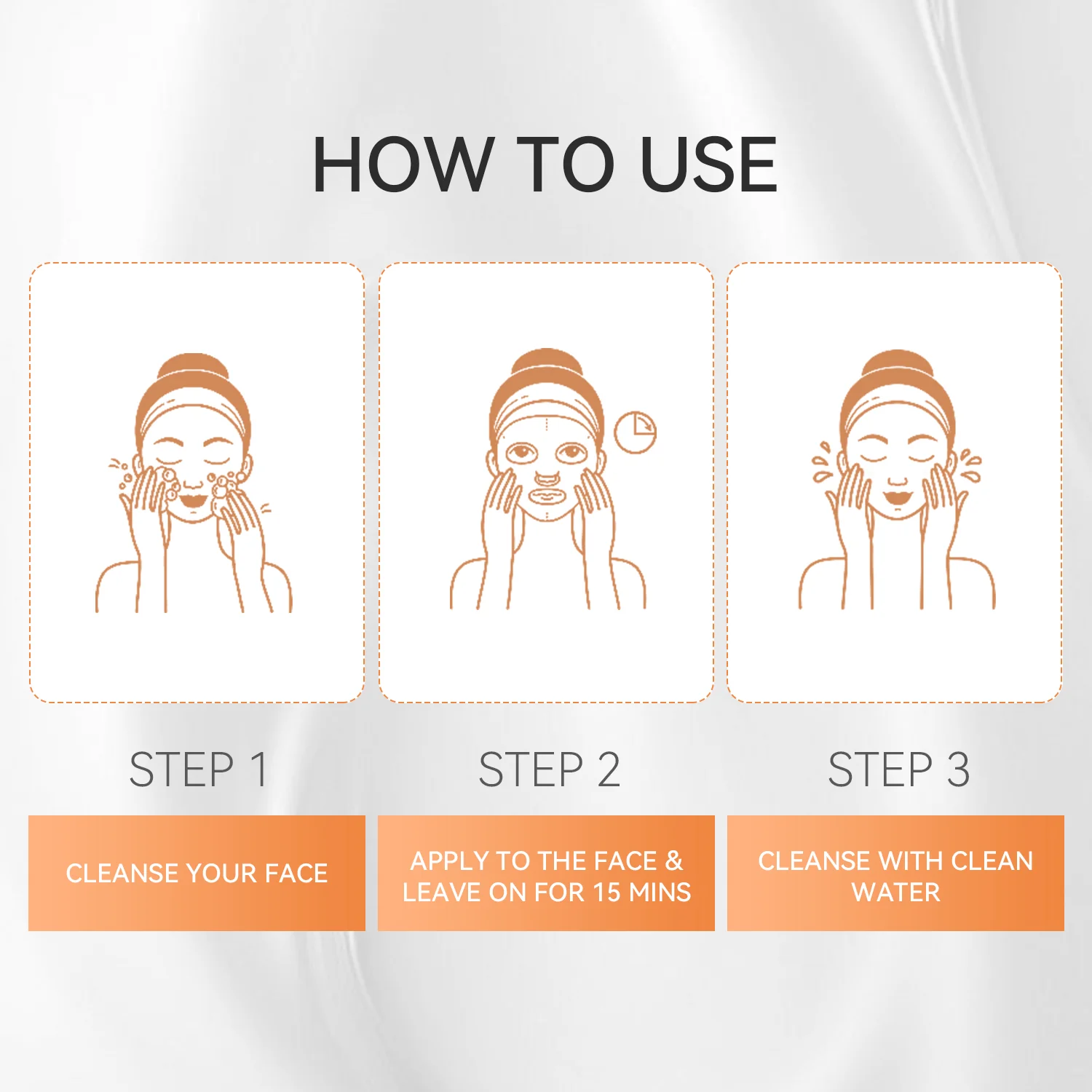 HOW TO USE

STEP 1

CLEANSE YOUR FACE

STEP 2

APPLY TO THE FACE & LEAVE ON FOR 15 MINS

STEP 3

CLEANSE WITH CLEAN WATER