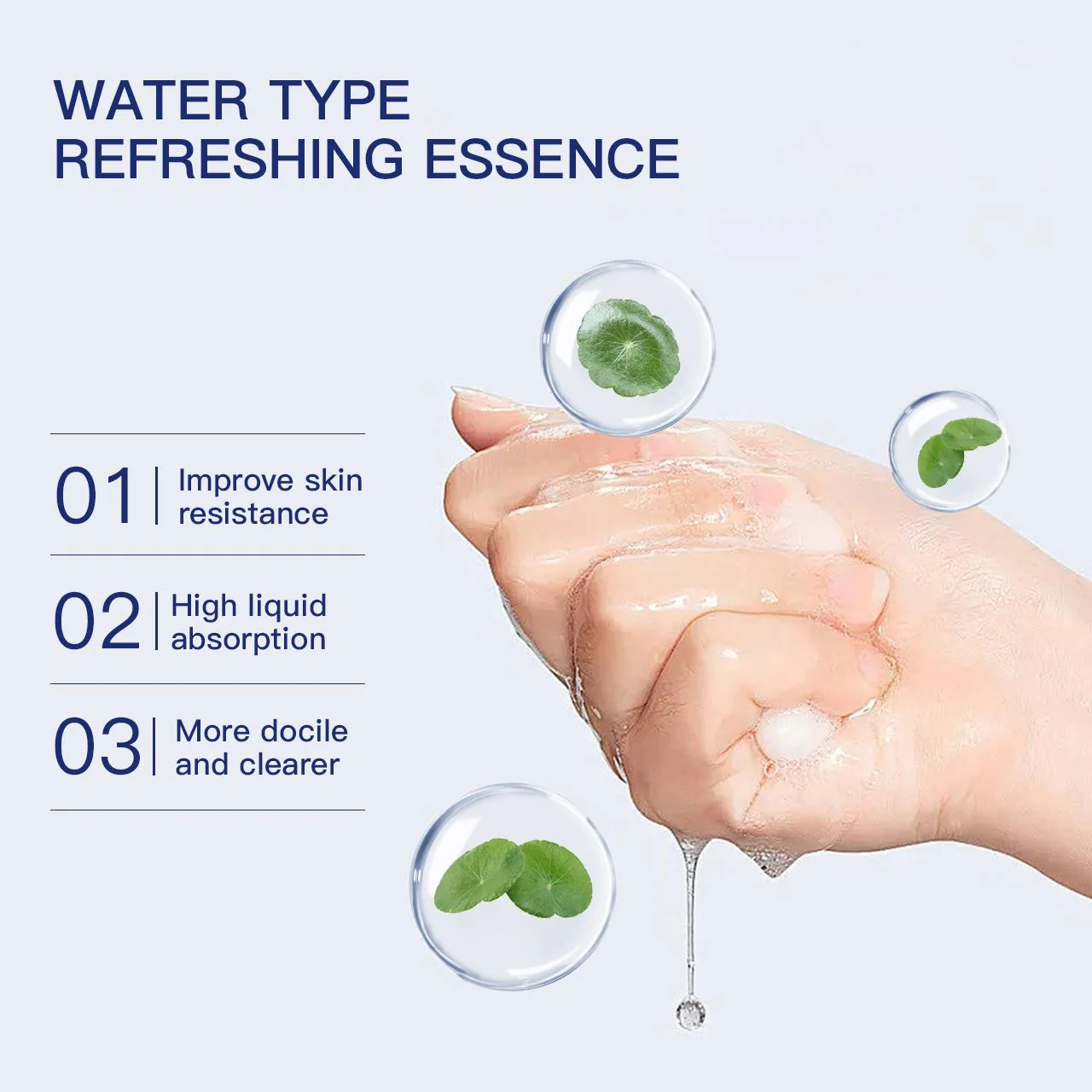 WATER TYPE
REFRESHING ESSENCE

01 | Improve skin resistance

02 | High liquid absorption

03 | More docile and clearer