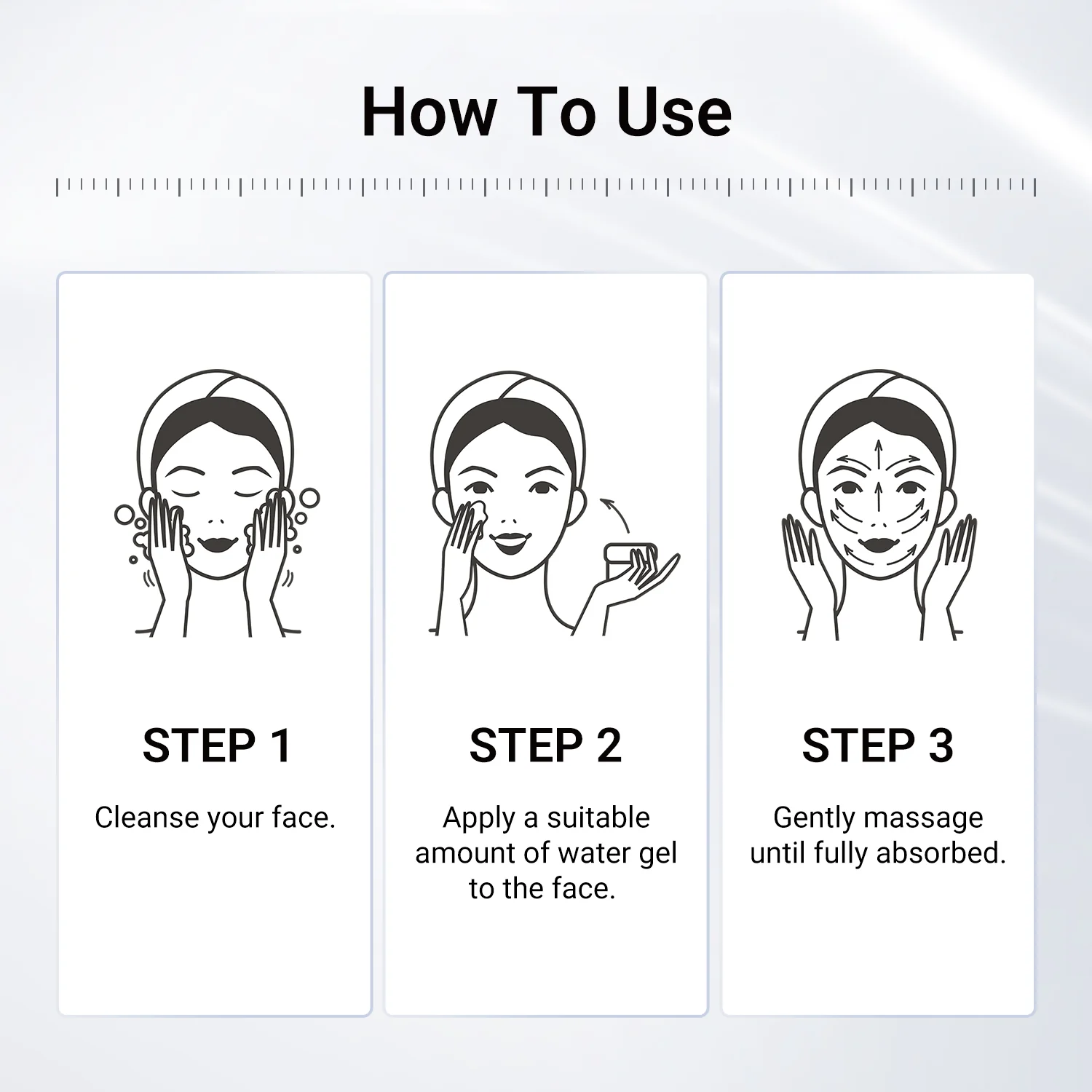 How To Use

STEP 1

Cleanse your face.

STEP 2

Apply a suitable amount of water gel to the face.

STEP 3

Gently massage until fully absorbed.